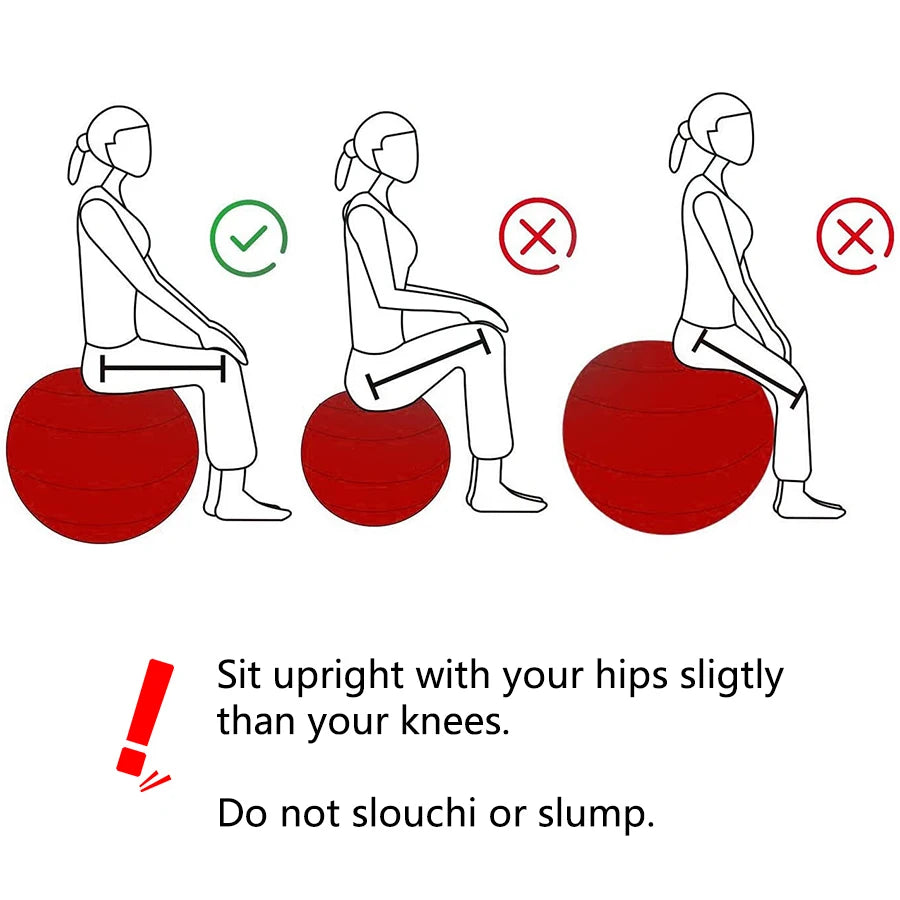 Sit upright with your hips sligtly than your knees.

Do not slouchi or slump.